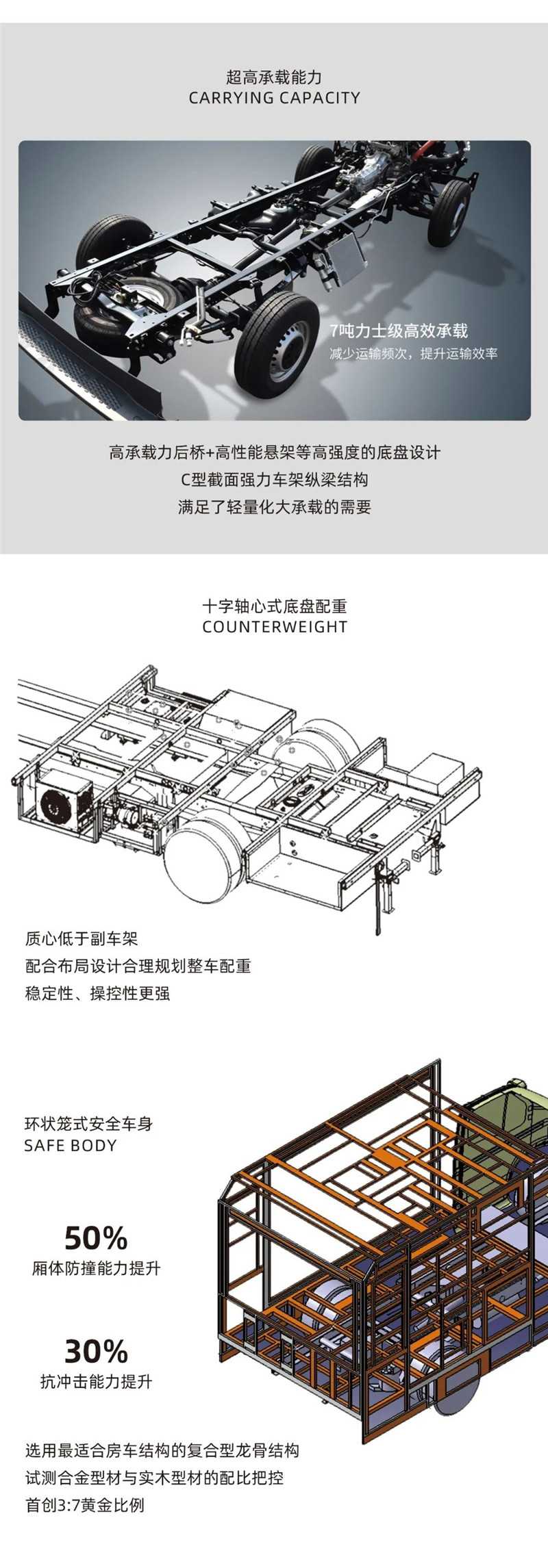 超高承载能力
CARRYING CAPACITY

7吨力士级高效承载
减少运输频次，提升运输效率

高承载力后桥+高性能悬架等高强度的底盘设计
C型截面强力车架纵梁结构
满足了轻量化大承载的需要

十字轴心式底盘配重
COUNTERWEIGHT

质心低于副车架
配合布局设计合理规划整车配重
稳定性、操控性更强

环状笼式安全车身
SAFE BODY

50%
厢体防撞能力提升

30%
抗冲击能力提升

选用最适合房车结构的复合型龙骨结构
试测合金型材与实木型材的配比把控
首创3:7黄金比例